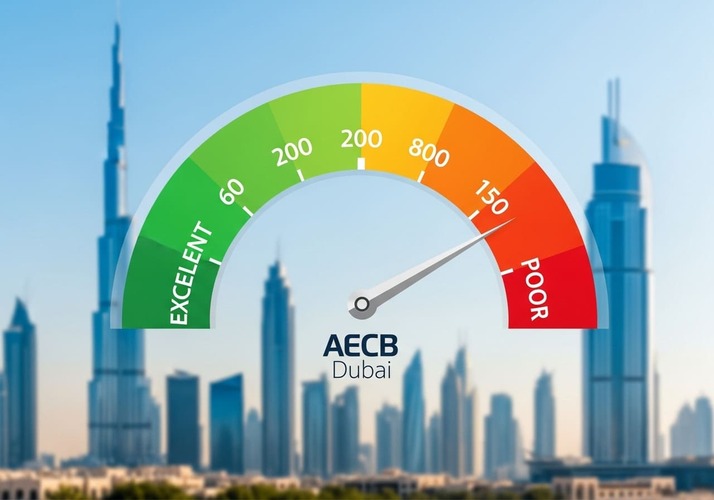 EXCELENT
60
200
200
800
150
POOR
AECB
Dubai